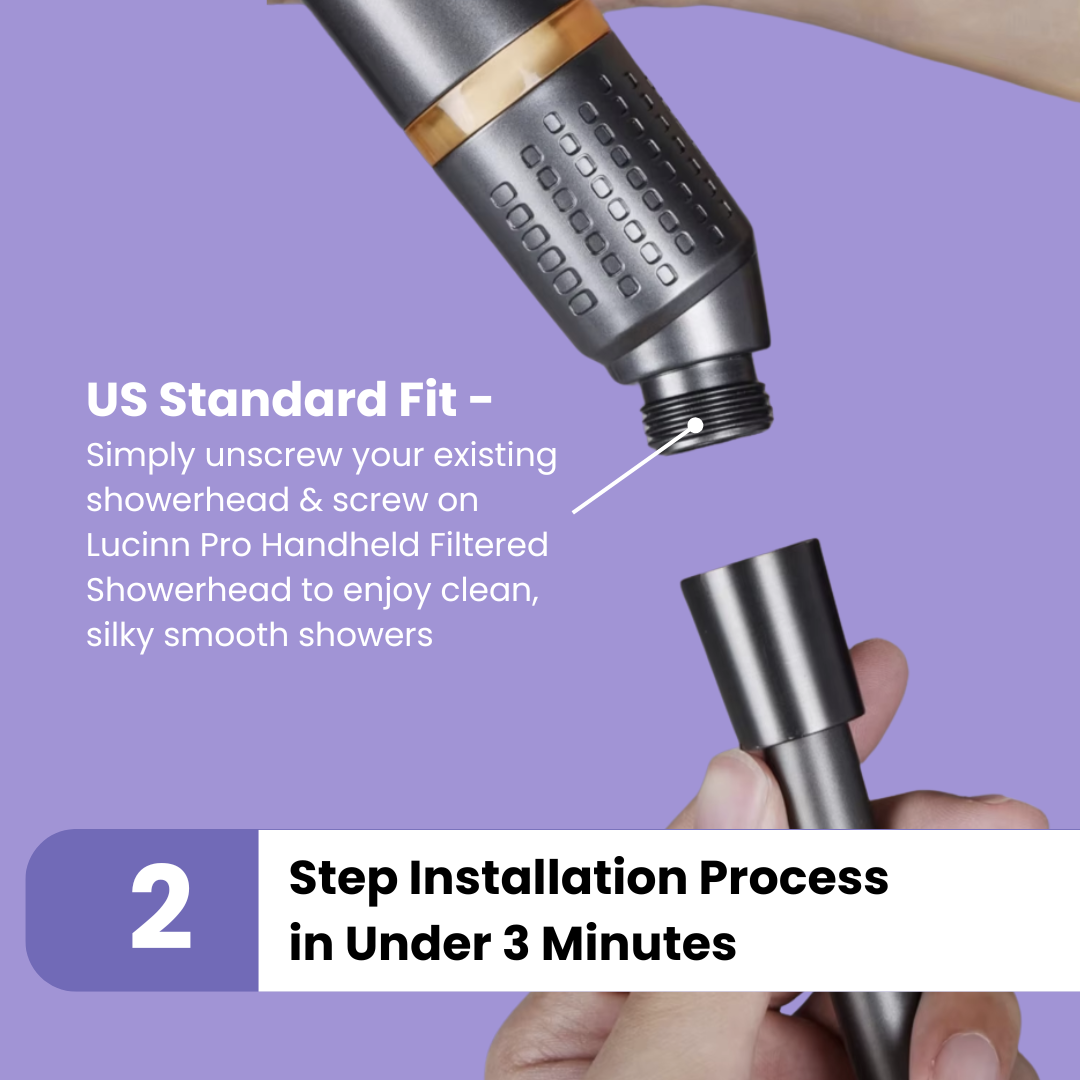 US Standard Fit -
Simply unscrew your existing showerhead & screw on Lucinn Pro Handheld Filtered Showerhead to enjoy clean, silky smooth showers

2

Step Installation Process in Under 3 Minutes