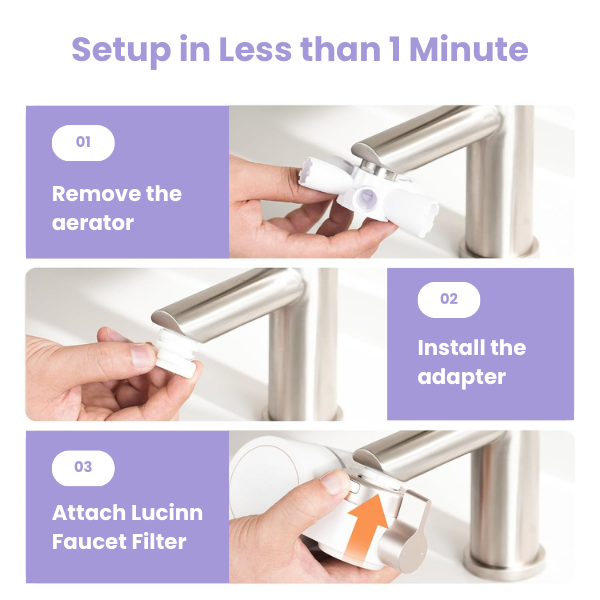 Setup in Less than 1 Minute

01

Remove the aerator

02

Install the adapter

03

Attach Lucinn Faucet Filter