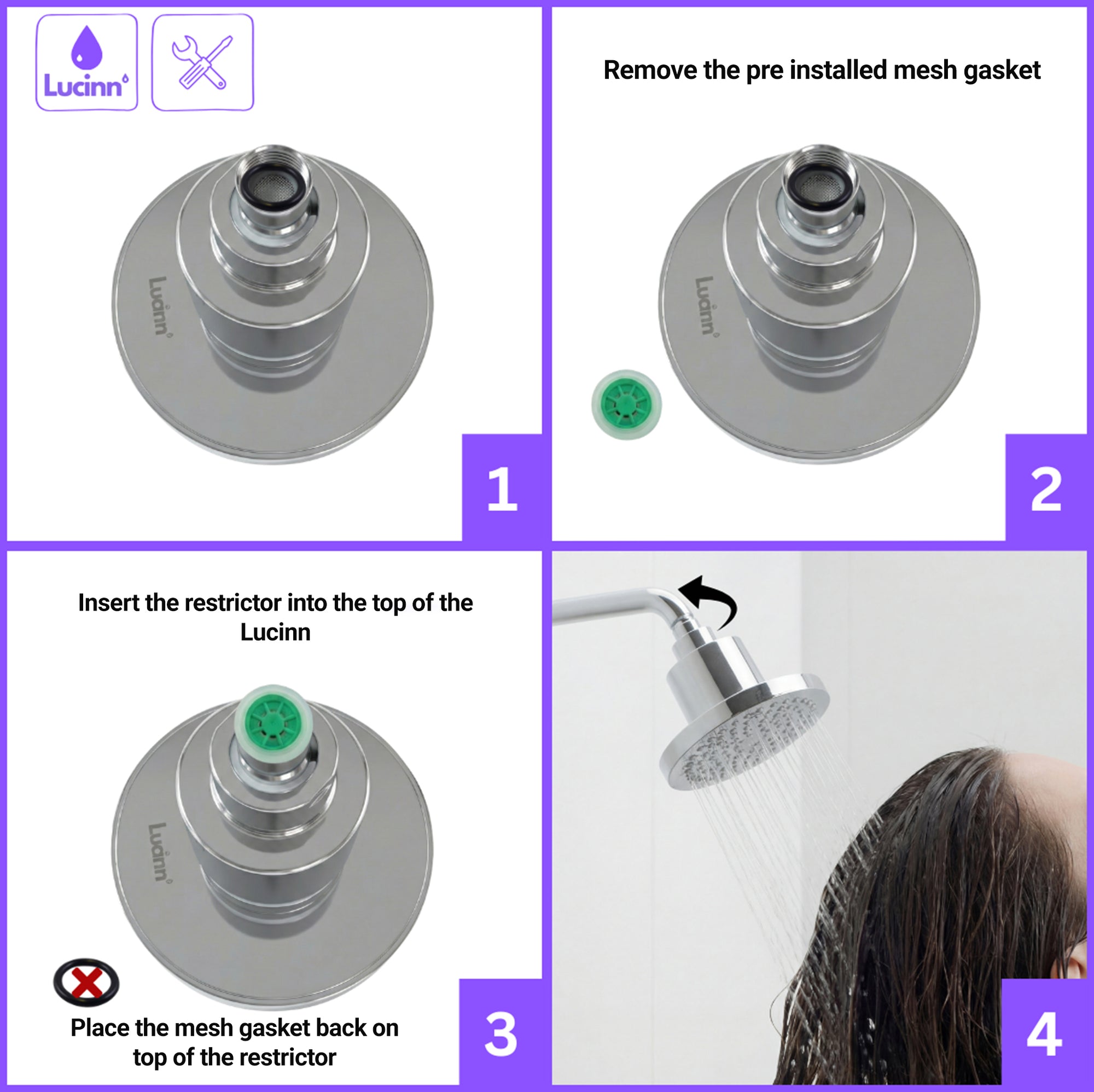 Lucinn

Lucinn

1

Remove the pre installed mesh gasket

Lucinn

2

Insert the restrictor into the top of the Lucinn

Lucinn

Place the mesh gasket back on top of the restrictor

3

4